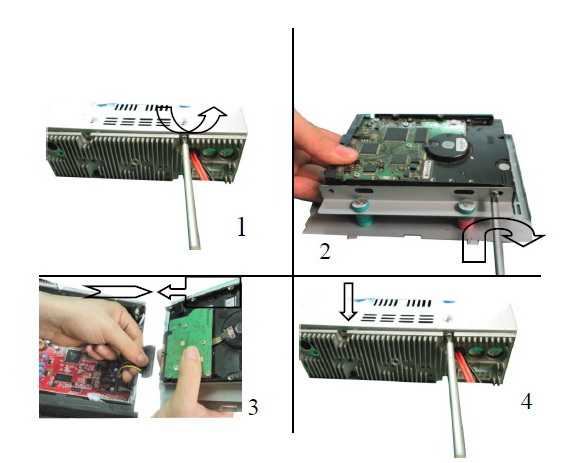 1

2

3

4