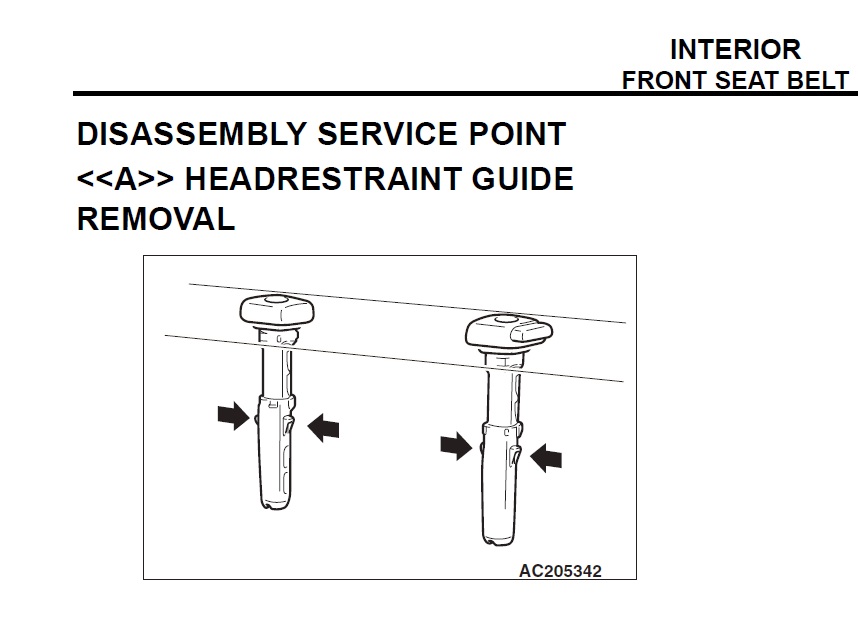 INTERIOR
FRONT SEAT BELT

DISASSEMBLY SERVICE POINT
<<A>> HEADRESTRAINT GUIDE REMOVAL

AC205342