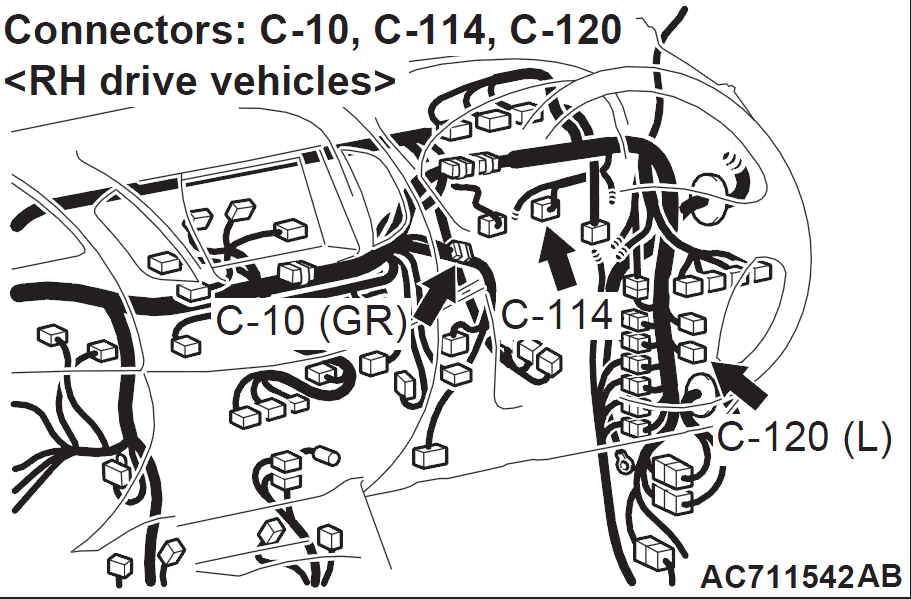 Connectors: C-10, C-114, C-120
<RH drive vehicles>

C-10 (GR)

C-114

C-120 (L)

AC711542AB