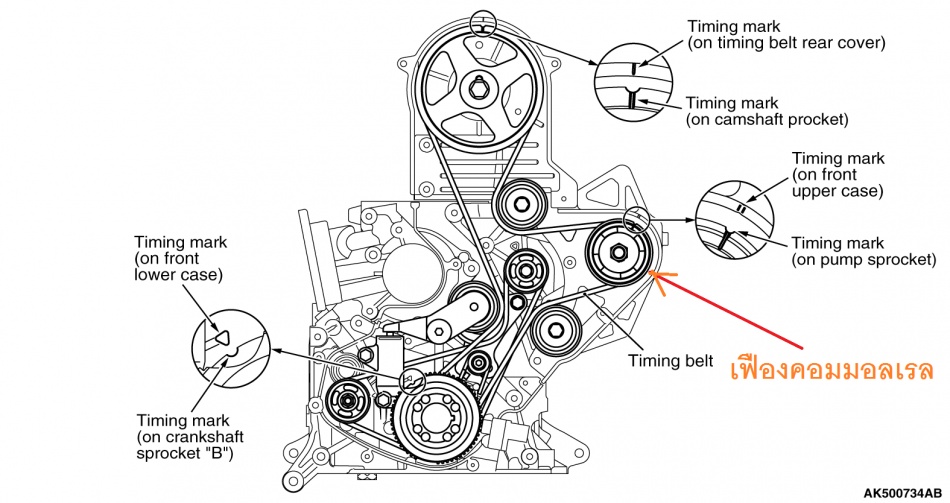 Timing mark
(on timing belt rear cover)

Timing mark
(on camshaft procket)

Timing mark
(on front
upper case)

Timing mark
(on pump sprocket)

Timing mark
(on front
lower case)

Timing belt

เฟืองคอมมอลเรล

Timing mark
(on crankshaft
sprocket "B")

AK500734AB